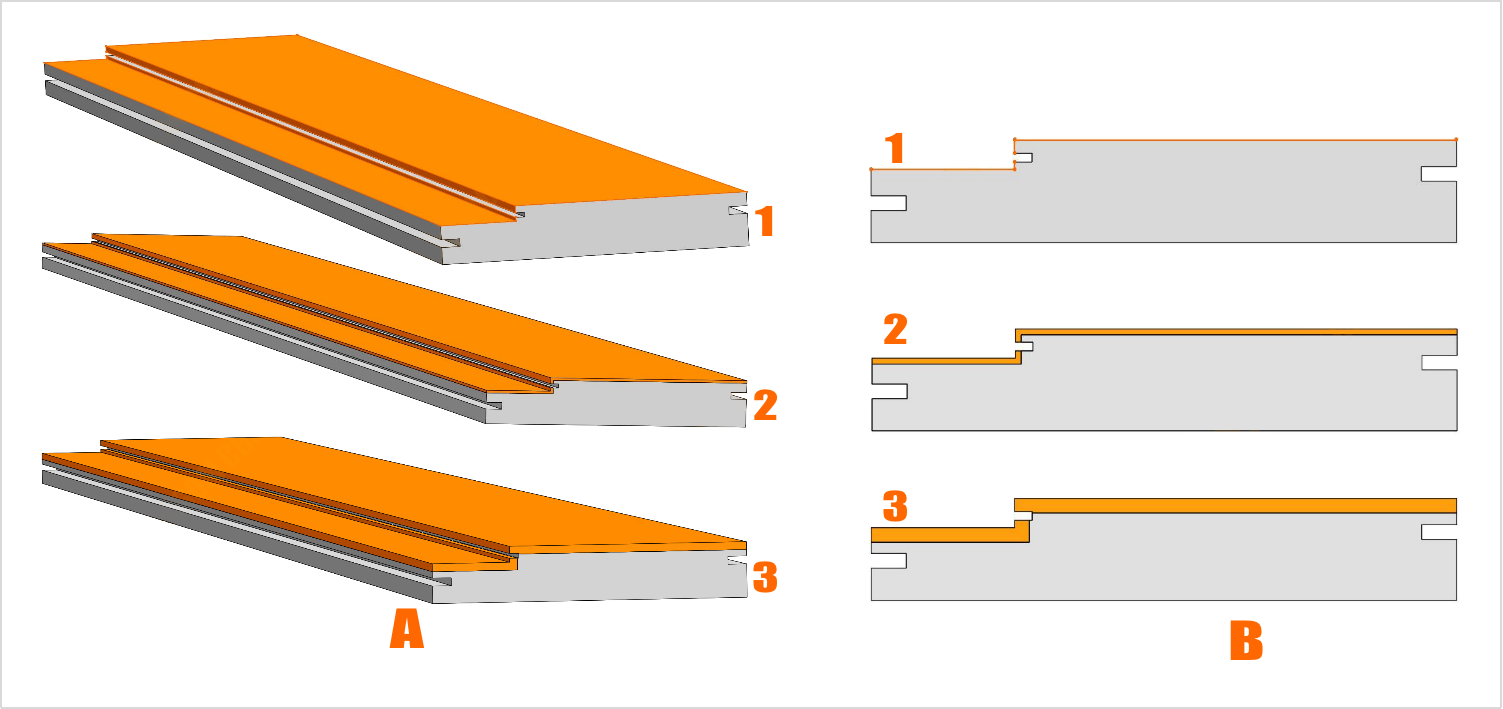 1
2
3
A
1
2
3
B